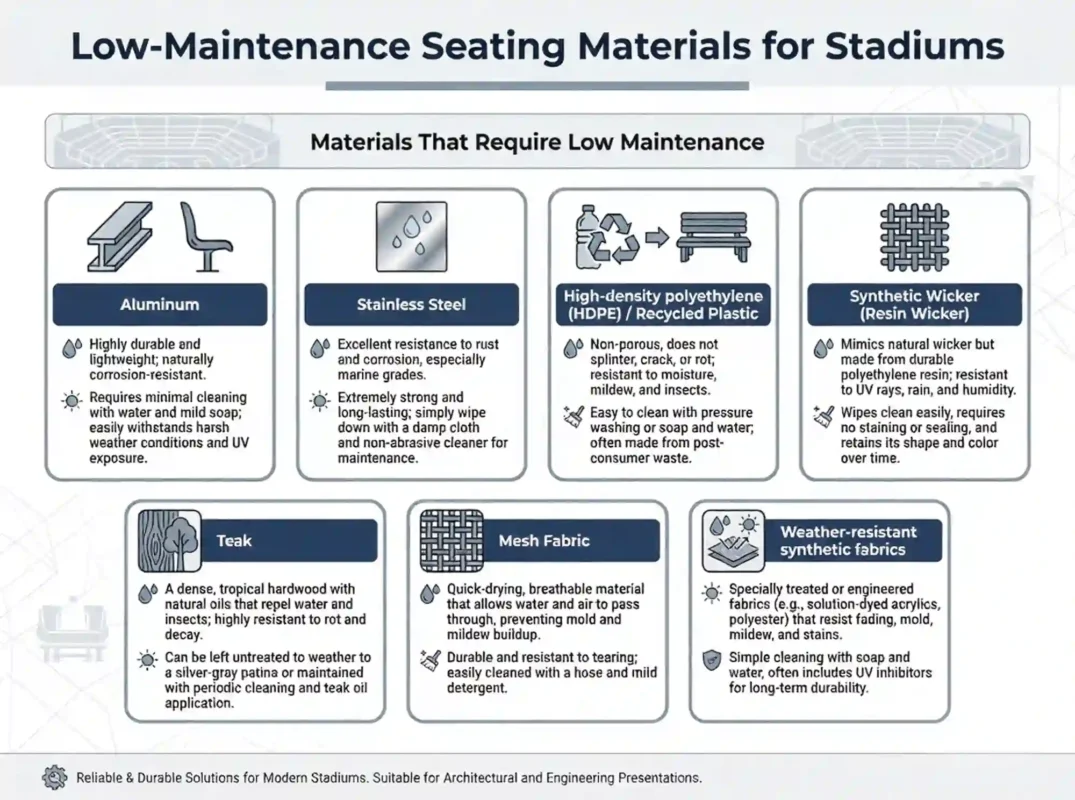 Low-Maintenance Seating Materials for Stadiums

Materials That Require Low Maintenance

Aluminum

Highly durable and lightweight; naturally corrosion-resistant.

Requires minimal cleaning with water and mild soap; easily withstands harsh weather conditions and UV exposure.

Stainless Steel

Excellent resistance to rust and corrosion, especially marine grades.

Extremely strong and long-lasting; simply wipe down with a damp cloth and non-abrasive cleaner for maintenance.

High-density polyethylene (HDPE) / Recycled Plastic

Non-porous, does not splinter, crack, or rot; resistant to moisture, mildew, and insects.

Easy to clean with pressure washing or soap and water; often made from post-consumer waste.

Synthetic Wicker (Resin Wicker)

Mimics natural wicker but made from durable polyethylene resin; resistant to UV rays, rain, and humidity.

Wipes clean easily, requires no staining or sealing, and retains its shape and color over time.

Teak

A dense, tropical hardwood with natural oils that repel water and insects; highly resistant to rot and decay.

Can be left untreated to weather to a silver-gray patina or maintained with periodic cleaning and teak oil application.

Mesh Fabric

Quick-drying, breathable material that allows water and air to pass through, preventing mold and mildew buildup.

Durable and resistant to tearing; easily cleaned with a hose and mild detergent.

Weather-resistant synthetic fabrics

Specially treated or engineered fabrics (e.g., solution-dyed acrylics, polyester) that resist fading, mold, mildew, and stains.

Simple cleaning with soap and water, often includes UV inhibitors for long-term durability.

Reliable & Durable Solutions for Modern Stadiums. Suitable for Architectural and Engineering Presentations.