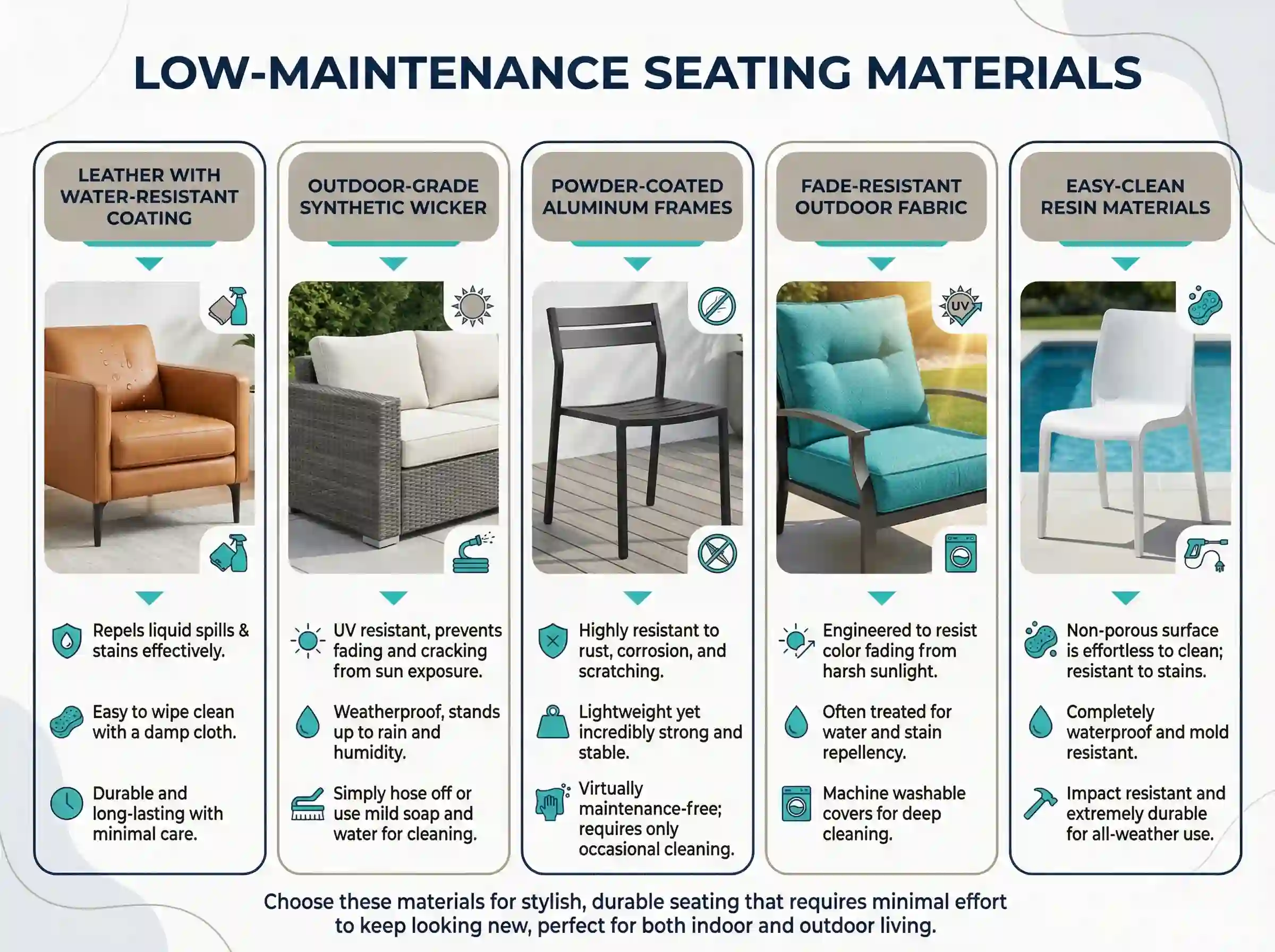 LOW-MAINTENANCE SEATING MATERIALS

LEATHER WITH WATER-RESISTANT COATING

Repels liquid spills & stains effectively.

Easy to wipe clean with a damp cloth.

Durable and long-lasting with minimal care.

OUTDOOR-GRADE SYNTHETIC WICKER

UV resistant, prevents fading and cracking from sun exposure.

Weatherproof, stands up to rain and humidity.

Simply hose off or use mild soap and water for cleaning.

POWDER-COATED ALUMINUM FRAMES

Highly resistant to rust, corrosion, and scratching.

Lightweight yet incredibly strong and stable.

Virtually maintenance-free; requires only occasional cleaning.

FADE-RESISTANT OUTDOOR FABRIC

UV

Engineered to resist color fading from harsh sunlight.

Often treated for water and stain repellency.

Machine washable covers for deep cleaning.

EASY-CLEAN RESIN MATERIALS

Non-porous surface is effortless to clean; resistant to stains.

Completely waterproof and mold resistant.

Impact resistant and extremely durable for all-weather use.

Choose these materials for stylish, durable seating that requires minimal effort to keep looking new, perfect for both indoor and outdoor living.